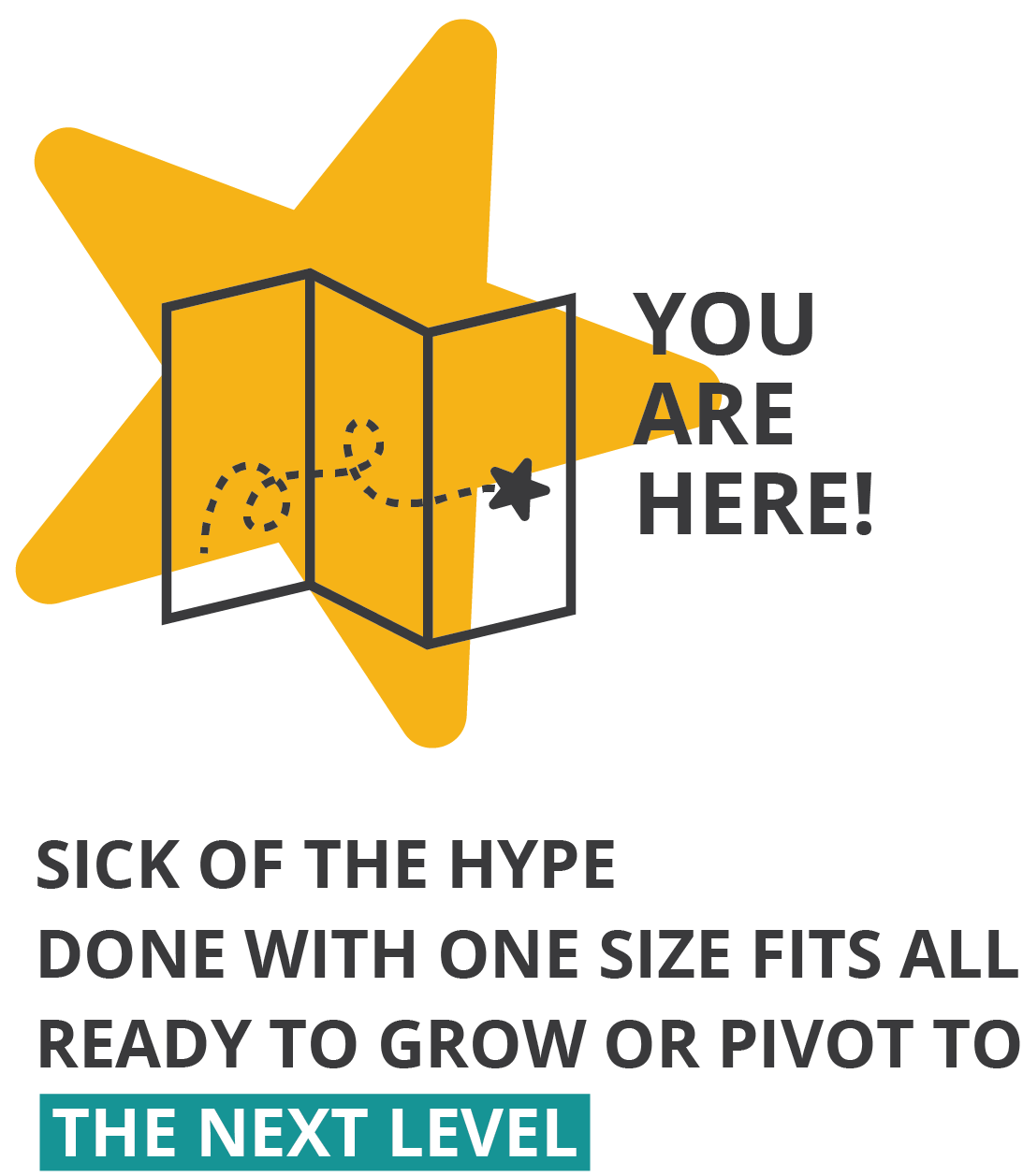 YOU ARE HERE!

SICK OF THE HYPE
DONE WITH ONE SIZE FITS ALL
READY TO GROW OR PIVOT TO
THE NEXT LEVEL