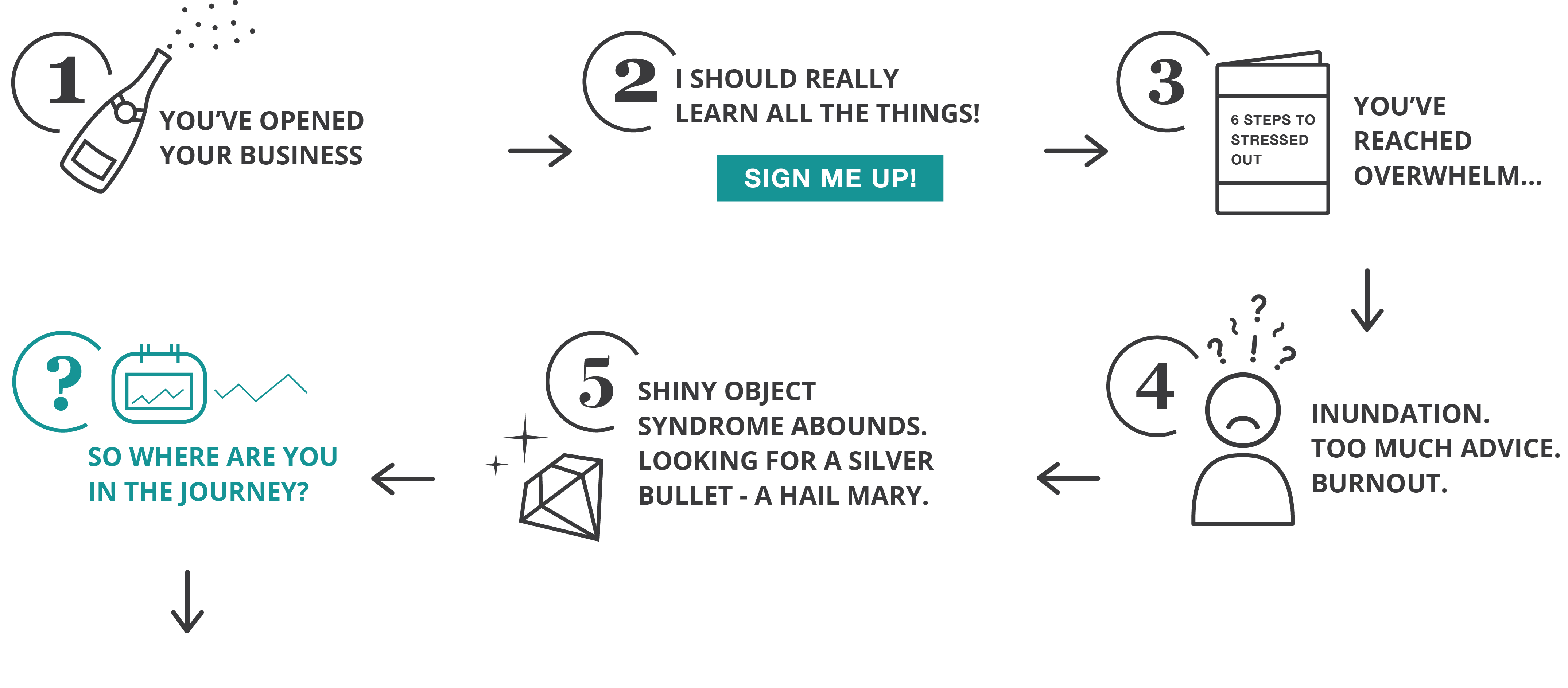 1
YOU'VE OPENED YOUR BUSINESS

2
I SHOULD REALLY LEARN ALL THE THINGS!

SIGN ME UP!

3
6 STEPS TO STRESSED OUT

YOU'VE REACHED OVERWHELM...

4
? ? ! ? ?

INUNDATION. TOO MUCH ADVICE. BURNOUT.

5
SHINY OBJECT SYNDROME ABOUNDS. LOOKING FOR A SILVER BULLET - A HAIL MARY.

?
SO WHERE ARE YOU IN THE JOURNEY?